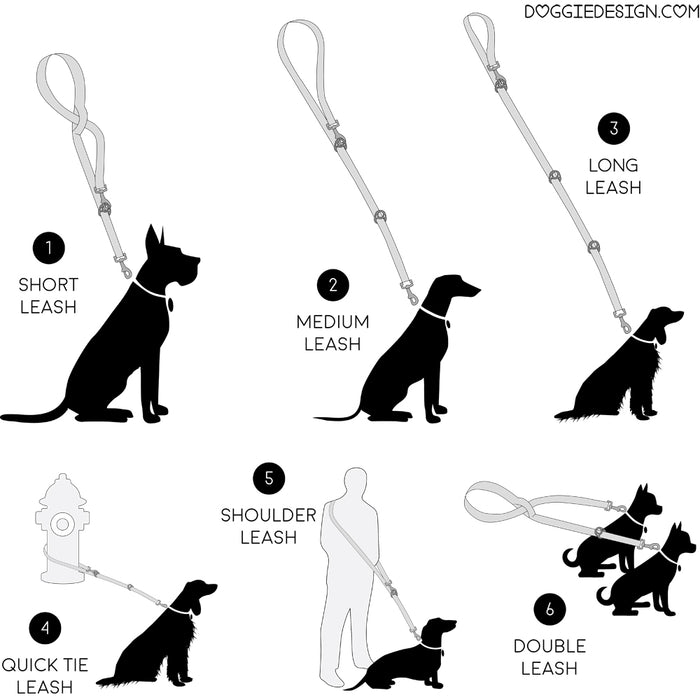 DOGGIEDESIGN.COM

1
SHORT LEASH

2
MEDIUM LEASH

3
LONG LEASH

4
QUICK TIE LEASH

5
SHOULDER LEASH

6
DOUBLE LEASH